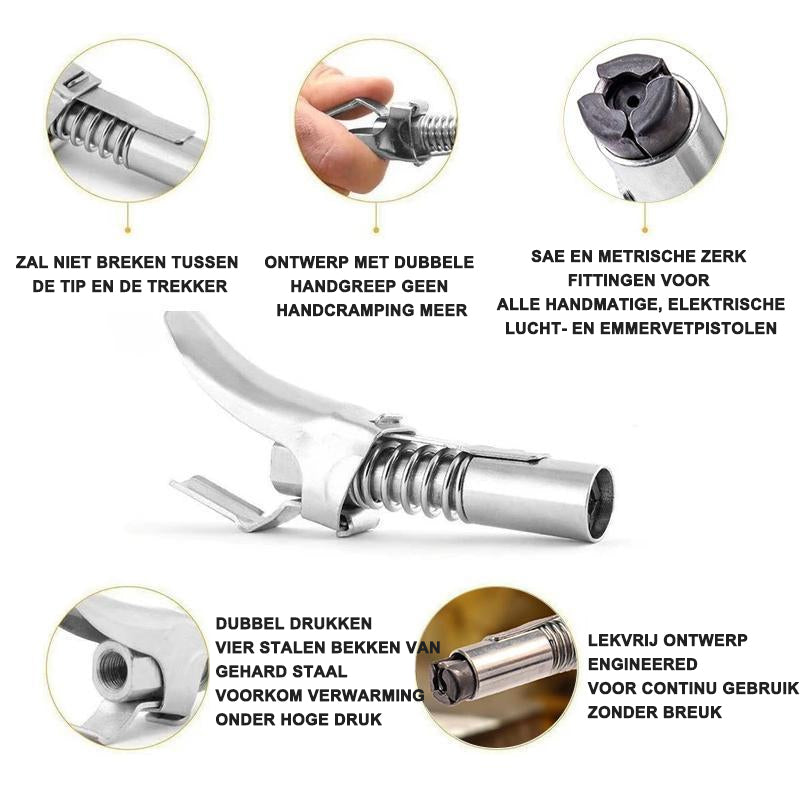 ZAL NIET BREKEN TUSSEN DE TIP EN DE TREKKER

ONTWERP MET DUBBELE HANDGREEP GEEN HANDCRAMPING MEER

SAE EN METRISCHE ZERK FITTINGEN VOOR ALLE HANDMATIGE, ELEKTRISCHE LUCHT- EN EMMERVETPISTOLEN

DUBBEL DRUKKEN
VIER STALEN BEKKEN VAN GEHARD STAAL
VOORKOM VERWARMING ONDER HOGE DRUK

LEKVRIJ ONTWERP ENGINEERED VOOR CONTINU GEBRUIK ZONDER BREUK