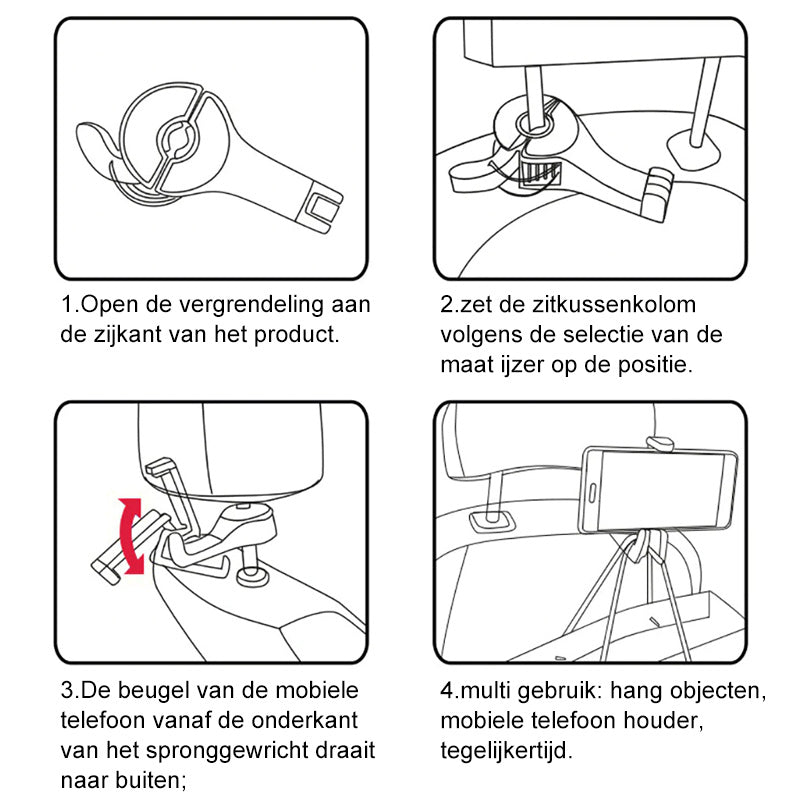 1.Open de vergrendeling aan de zijkant van het product.

2.zet de zitkussenkolom volgens de selectie van de maat ijzer op de positie.

3.De beugel van de mobiele telefoon vanaf de onderkant van het spronggewricht draait naar buiten;

4.multi gebruik: hang objecten, mobiele telefoon houder, tegelijkertijd.