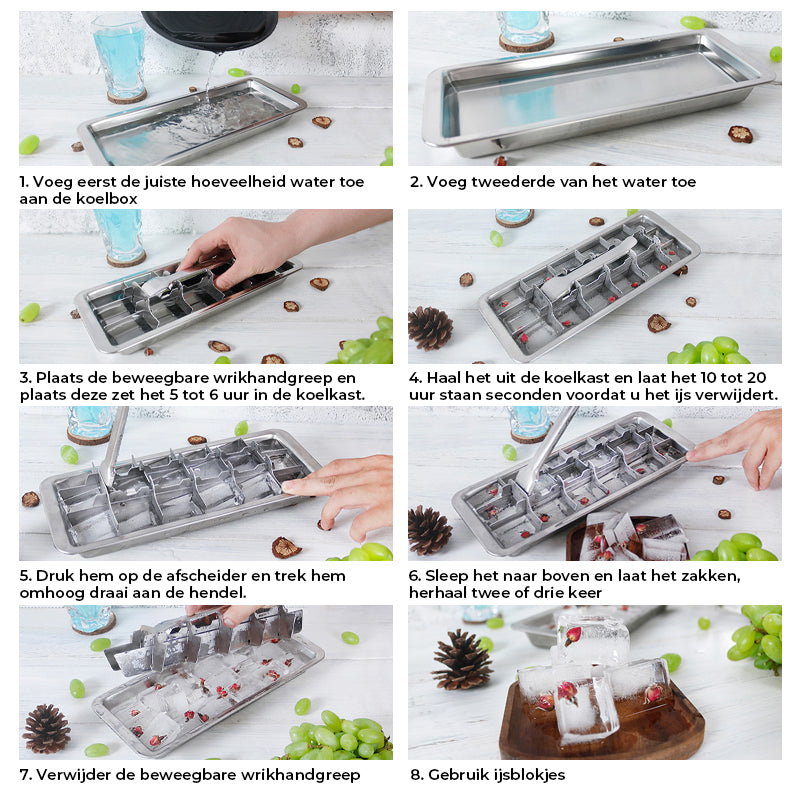 1. Voeg eerst de juiste hoeveelheid water toe aan de koelbox

2. Voeg tweederde van het water toe

3. Plaats de beweegbare wrikhandgreep en plaats deze zet het 5 tot 6 uur in de koelkast.

4. Haal het uit de koelkast en laat het 10 tot 20 uur staan seconden voordat u het ijs verwijdert.

5. Druk hem op de afscheider en trek hem omhoog draai aan de hendel.

6. Sleep het naar boven en laat het zakken, herhaal twee of drie keer

7. Verwijder de beweegbare wrikhandgreep

8. Gebruik ijsblokjes